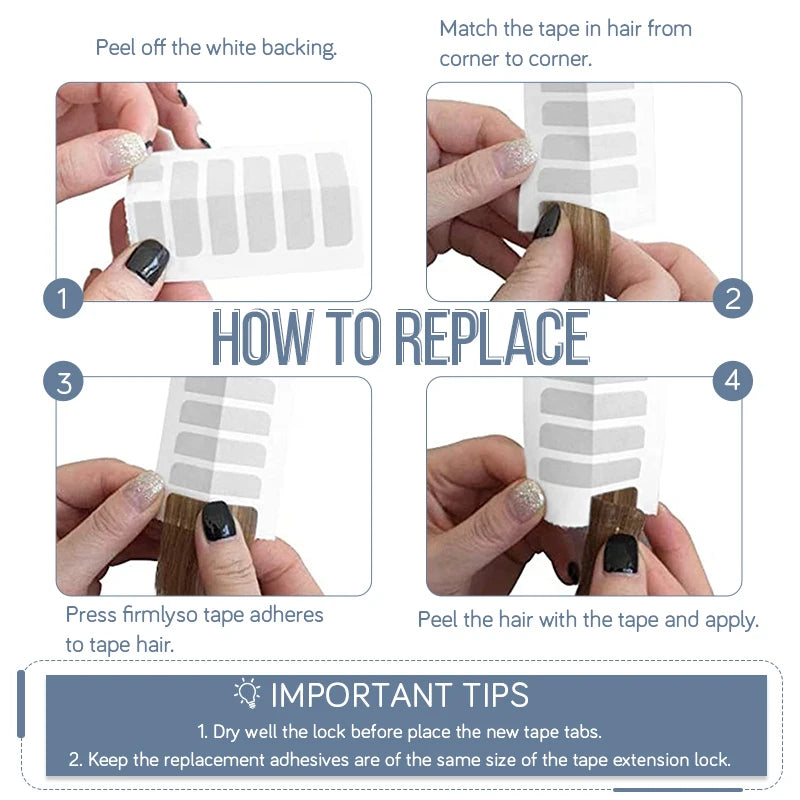 Peel off the white backing.

Match the tape in hair from corner to corner.

1

2

HOW TO REPLACE

3

4

Press firmlyso tape adheres to tape hair.

Peel the hair with the tape and apply.

IMPORTANT TIPS

1. Dry well the lock before place the new tape tabs.

2. Keep the replacement adhesives are of the same size of the tape extension lock.